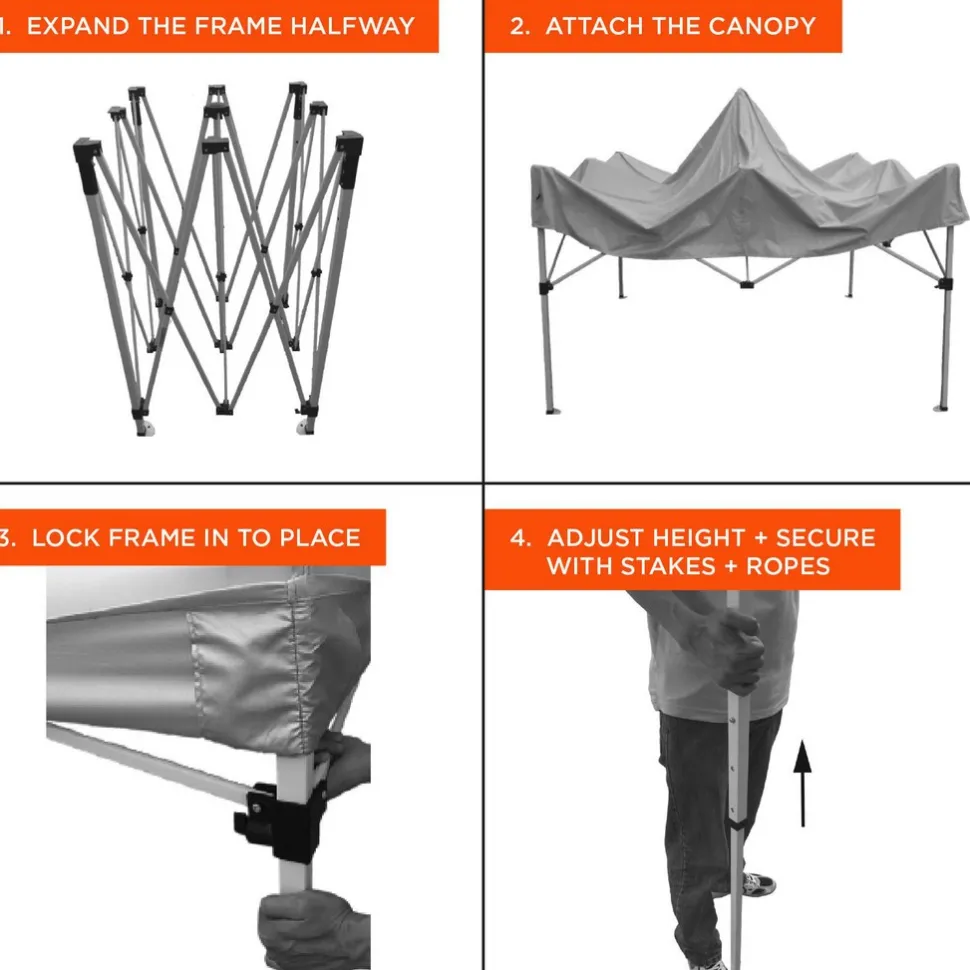 1. EXPAND THE FRAME HALFWAY

2. ATTACH THE CANOPY

3. LOCK FRAME IN TO PLACE

4. ADJUST HEIGHT + SECURE WITH STAKES + ROPES