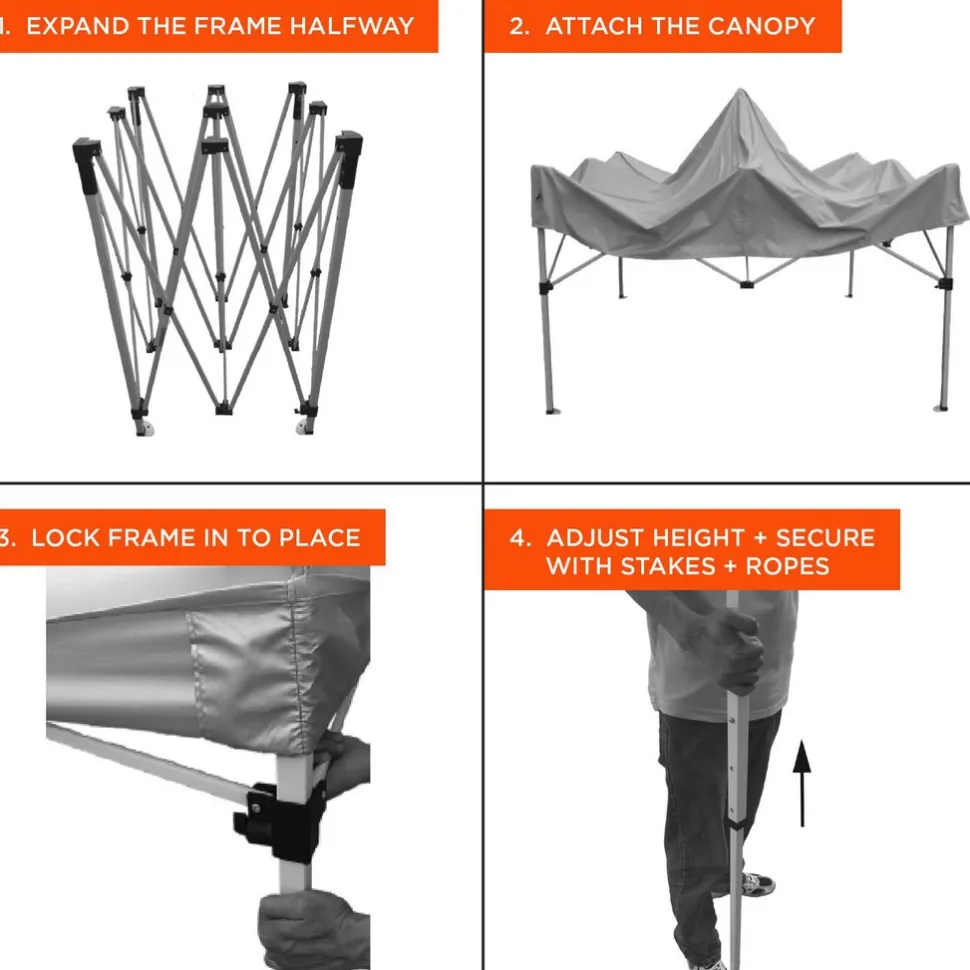 1. EXPAND THE FRAME HALFWAY

2. ATTACH THE CANOPY

3. LOCK FRAME IN TO PLACE

4. ADJUST HEIGHT + SECURE WITH STAKES + ROPES